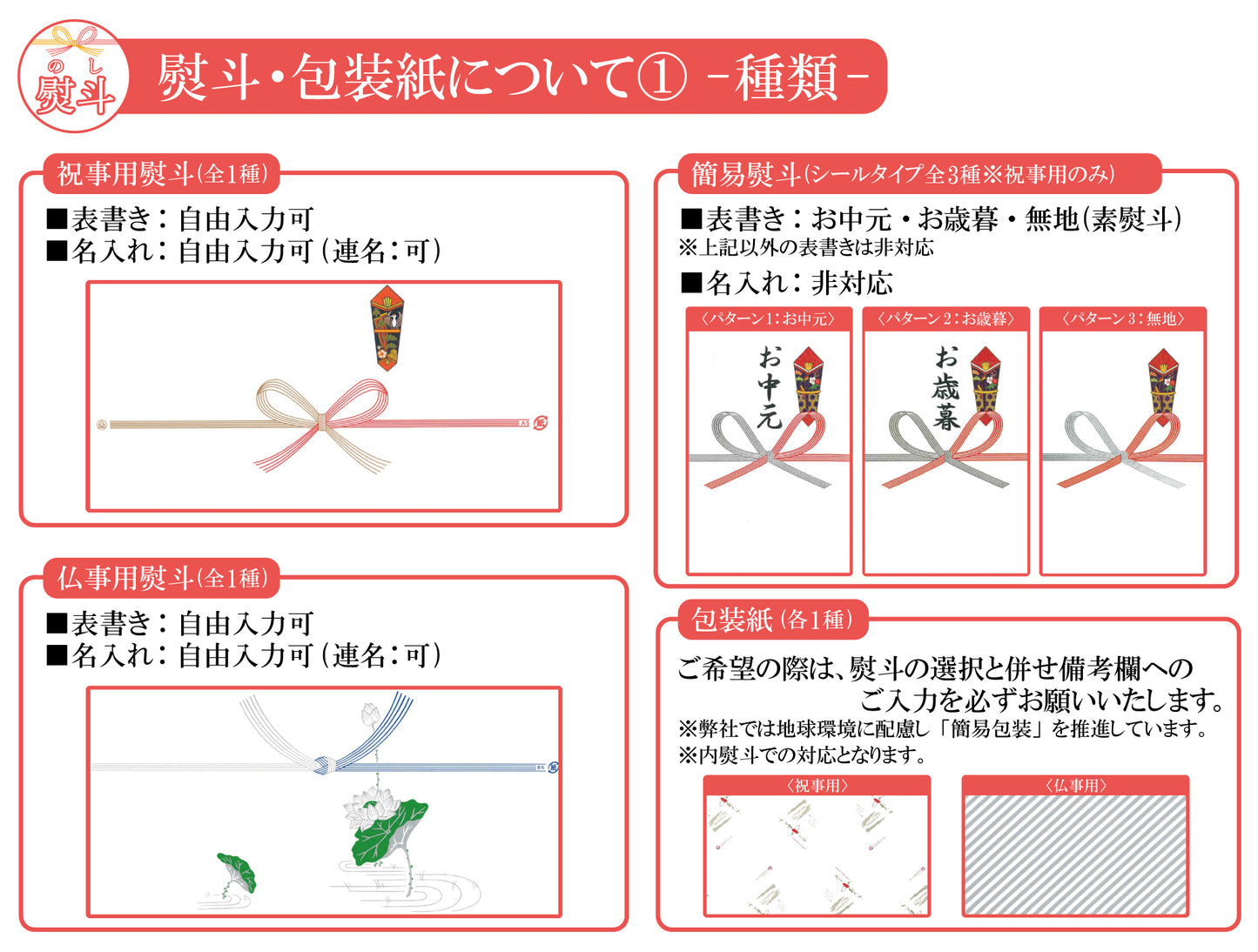 のし
熨斗

熨斗・包装紙について① -種類-

祝事用熨斗(全1種)
■表書き:自由入力可
■名入れ:自由入力可(連名:可)

仏事用熨斗(全1種)
■表書き:自由入力可
■名入れ:自由入力可(連名:可)

簡易熨斗(シールタイプ全3種※祝事用のみ)
■表書き:お中元・お歳暮・無地(素熨斗)
※上記以外の表書きは非対応
■名入れ:非対応

〈パターン1:お中元〉
お中元

〈パターン2:お歳暮〉
お歳暮

〈パターン3:無地〉

包装紙(各1種)
ご希望の際は、熨斗の選択と併せ備考欄へのご入力を必ずお願いいたします。
※弊社では地球環境に配慮し「簡易包装」を推進しています。
※内熨斗での対応となります。

〈祝事用〉

〈仏事用〉